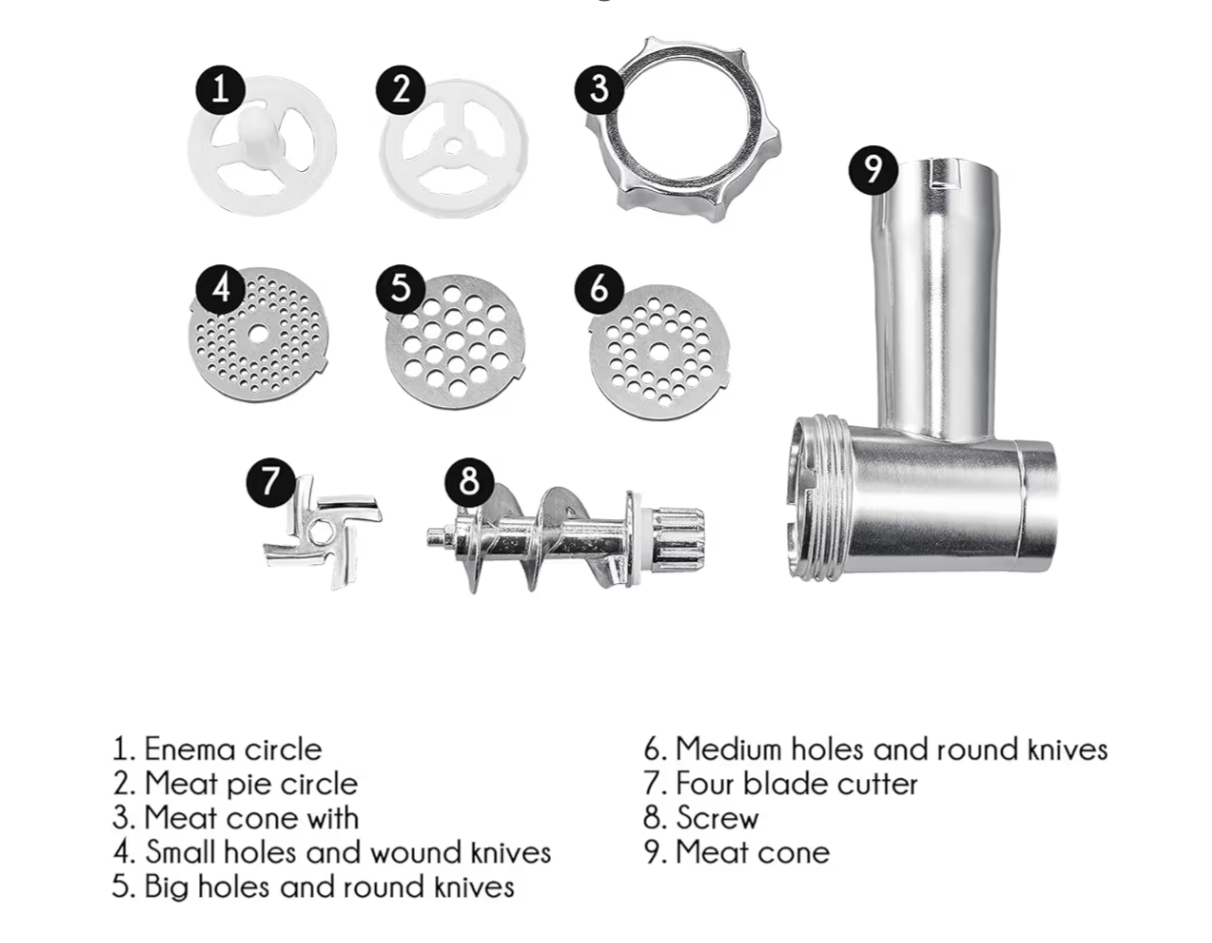 1
2
3
9
4
5
6
7
8

1. Enema circle
2. Meat pie circle
3. Meat cone with
4. Small holes and wound knives
5. Big holes and round knives

6. Medium holes and round knives
7. Four blade cutter
8. Screw
9. Meat cone